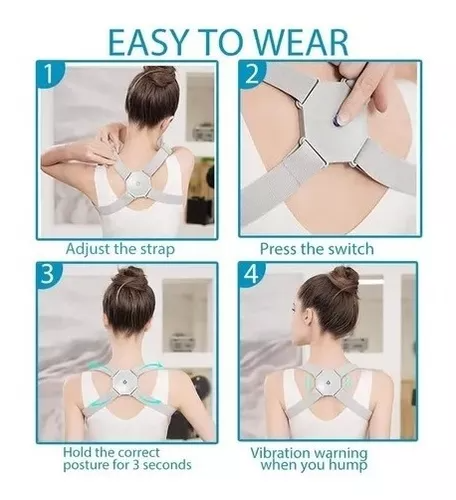 EASY TO WEAR

1

Adjust the strap

2

Press the switch

3

Hold the correct posture for 3 seconds

4

Vibration warning when you hump