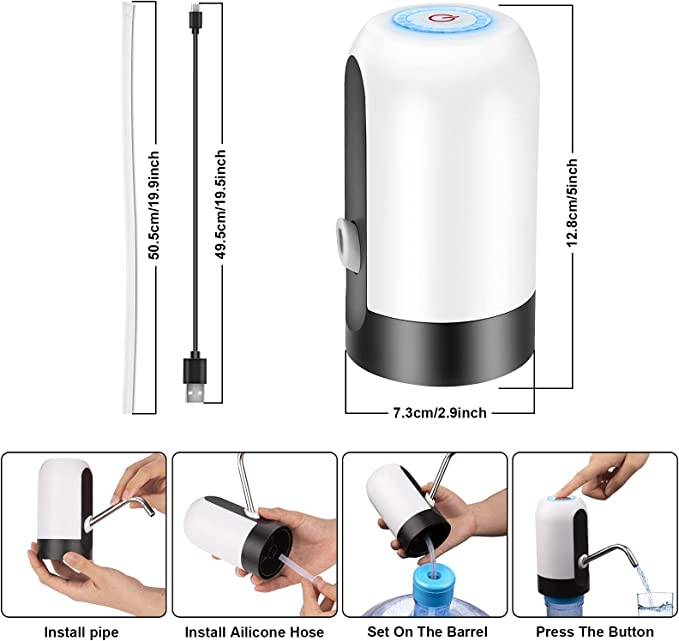 50.5cm/19.9inch

49.5cm/19.5inch

12.8cm/5inch

7.3cm/2.9inch

Install pipe

Install Ailicone Hose

Set On The Barrel

Press The Button